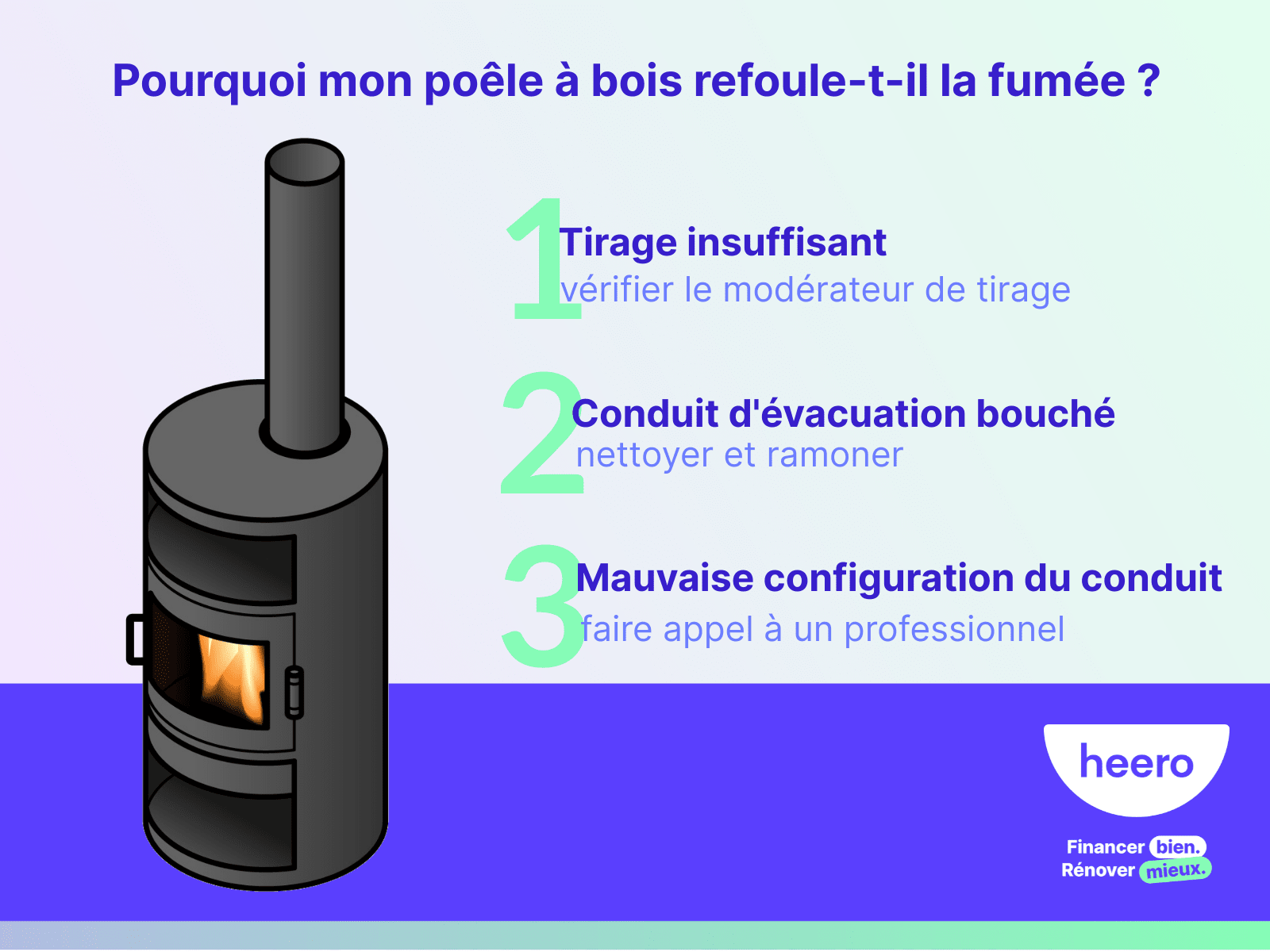 Pourquoi mon poêle à bois refoule-t-il la fumée ?

1 Tirage insuffisant
vérifier le modérateur de tirage

2 Conduit d'évacuation bouché
nettoyer et ramoner

3 Mauvaise configuration du conduit
faire appel à un professionnel

heero

Financer bien.
Rénover mieux.